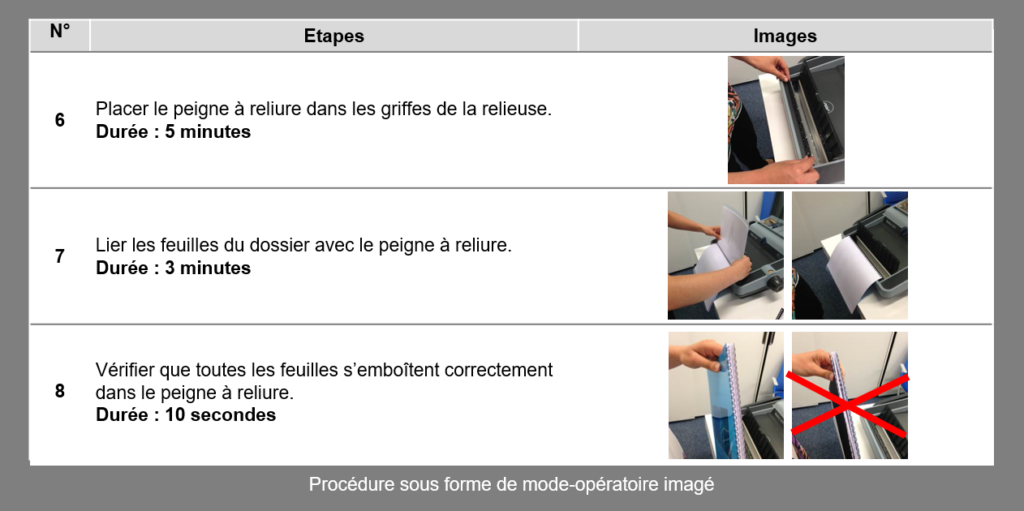 | N° | Etapes | Images |
|---|---|---|
| 6 | Placer le peigne à reliure dans les griffes de la relieuse. **Durée : 5 minutes** | |
| 7 | Lier les feuilles du dossier avec le peigne à reliure. **Durée : 3 minutes** | |
| 8 | Vérifier que toutes les feuilles s'emboîtent correctement dans le peigne à reliure. **Durée : 10 secondes** | |

Procédure sous forme de mode-opératoire imagé